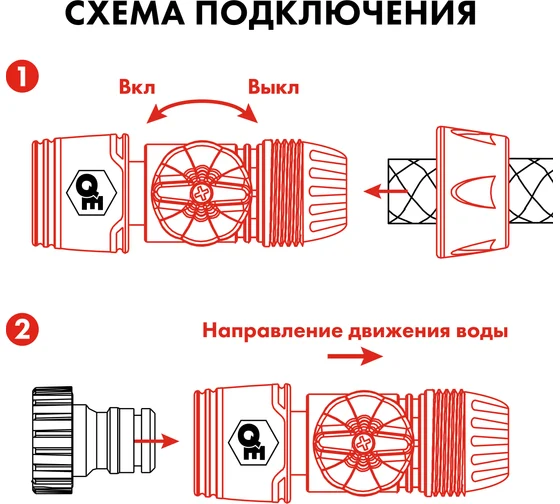 СХЕМА ПОДКЛЮЧЕНИЯ

1

Вкл

Выкл

QE

2

Направление движения воды

QE